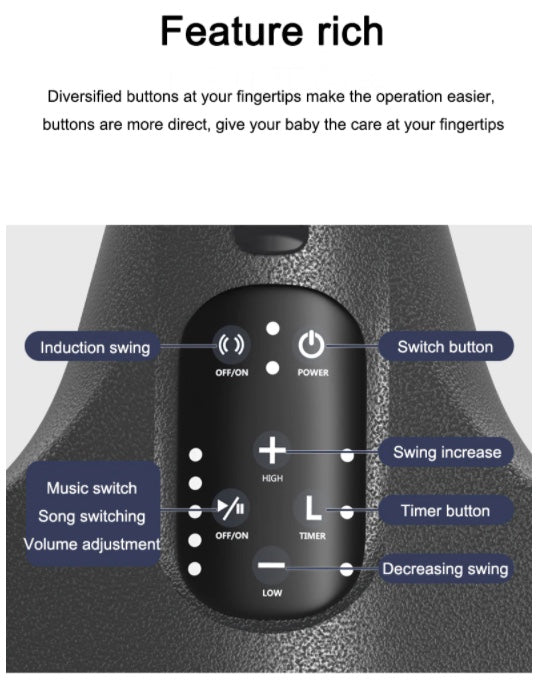 Feature rich

Diversified buttons at your fingertips make the operation easier, buttons are more direct, give your baby the care at your fingertips

Induction swing

OFF/ON

POWER

Switch button

HIGH

Swing increase

Music switch
Song switching
Volume adjustment

OFF/ON

L

TIMER

Timer button

LOW

Decreasing swing